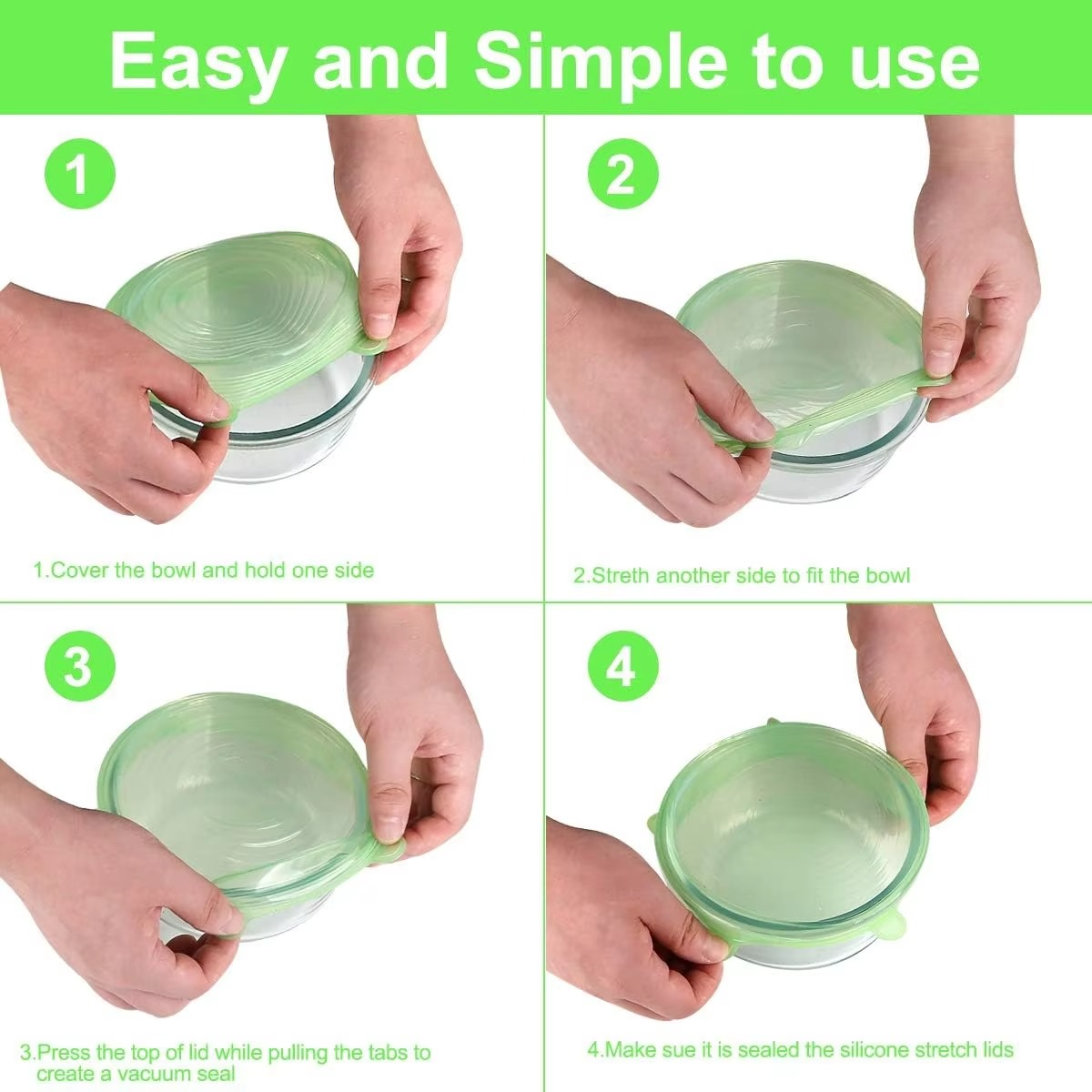 Easy and Simple to use

1

1.Cover the bowl and hold one side

2

2.Streth another side to fit the bowl

3

3.Press the top of lid while pulling the tabs to create a vacuum seal

4

4.Make sue it is sealed the silicone stretch lids